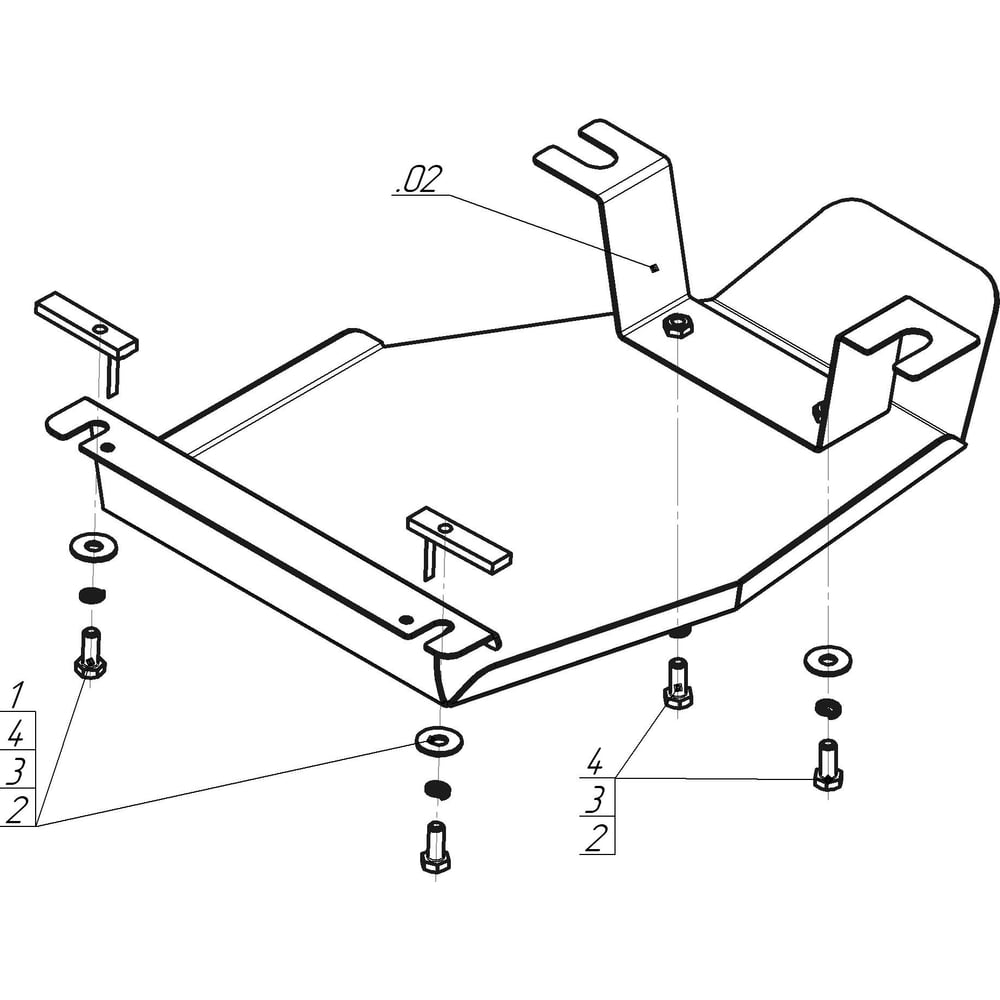 .02

1
4
3
2

4
3
2